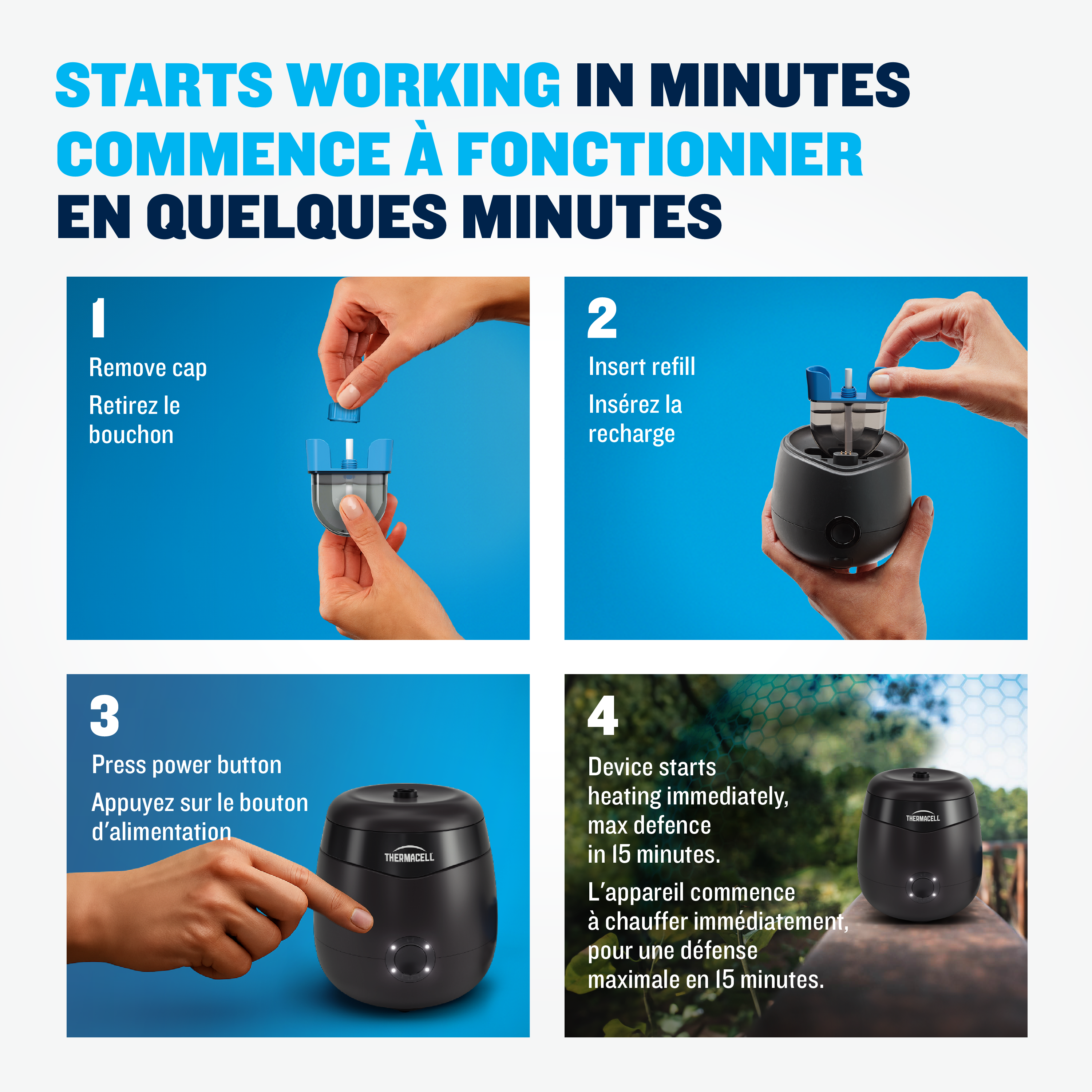 STARTS WORKING IN MINUTES
COMMENCE À FONCTIONNER EN QUELQUES MINUTES

1
Remove cap
Retirez le bouchon

2
Insert refill
Insérez la recharge

3
Press power button
Appuyez sur le bouton d'alimentation

THERMACELL

4
Device starts heating immediately, max defence in 15 minutes.
L'appareil commence à chauffer immédiatement, pour une défense maximale en 15 minutes.

THERMACELL