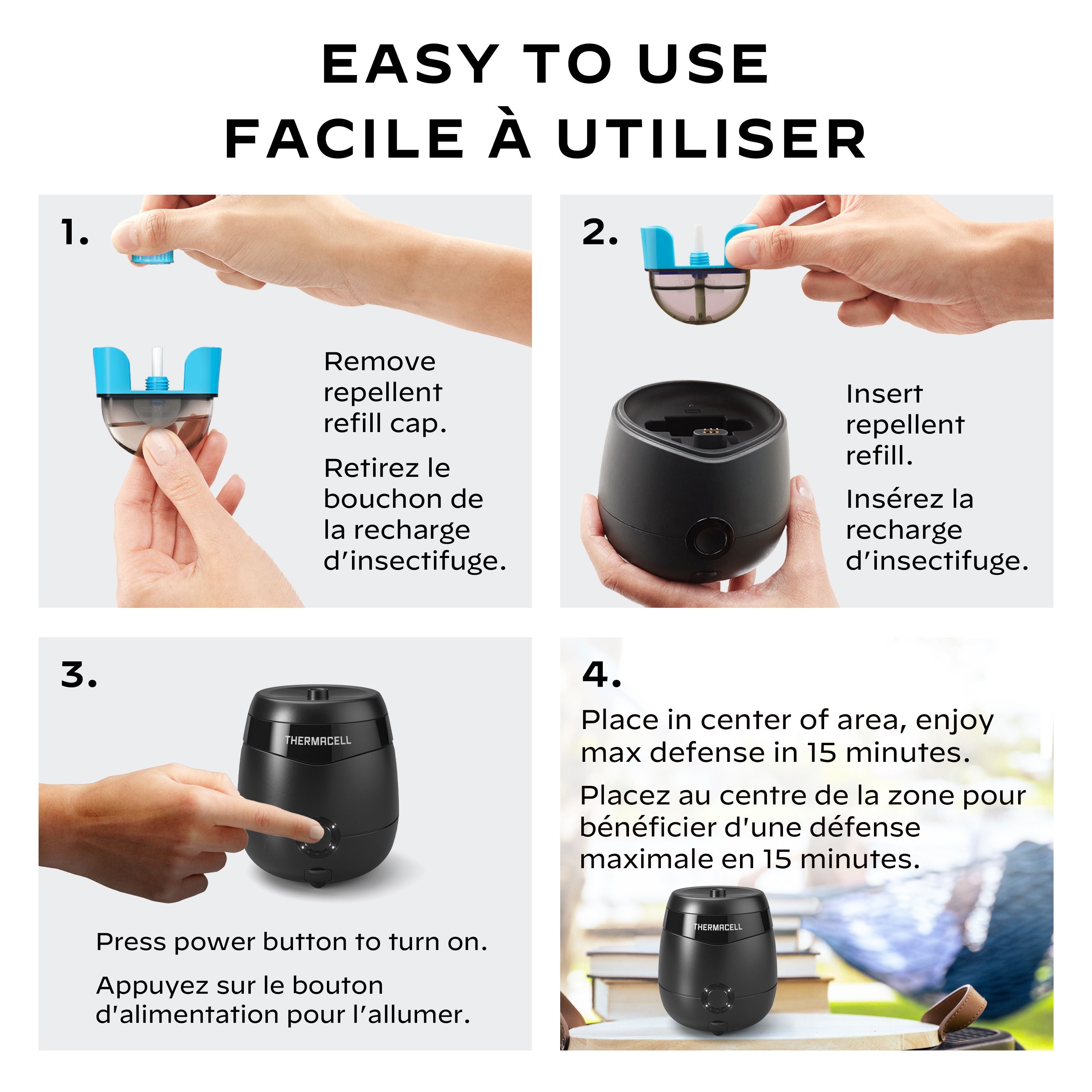 EASY TO USE
FACILE À UTILISER

1.

Remove repellent refill cap.

Retirez le bouchon de la recharge d'insectifuge.

2.

Insert repellent refill.

Insérez la recharge d'insectifuge.

3.

THERMACELL

Press power button to turn on.

Appuyez sur le bouton d'alimentation pour l'allumer.

4.

Place in center of area, enjoy max defense in 15 minutes.

Placez au centre de la zone pour bénéficier d'une défense maximale en 15 minutes.

THERMACELL