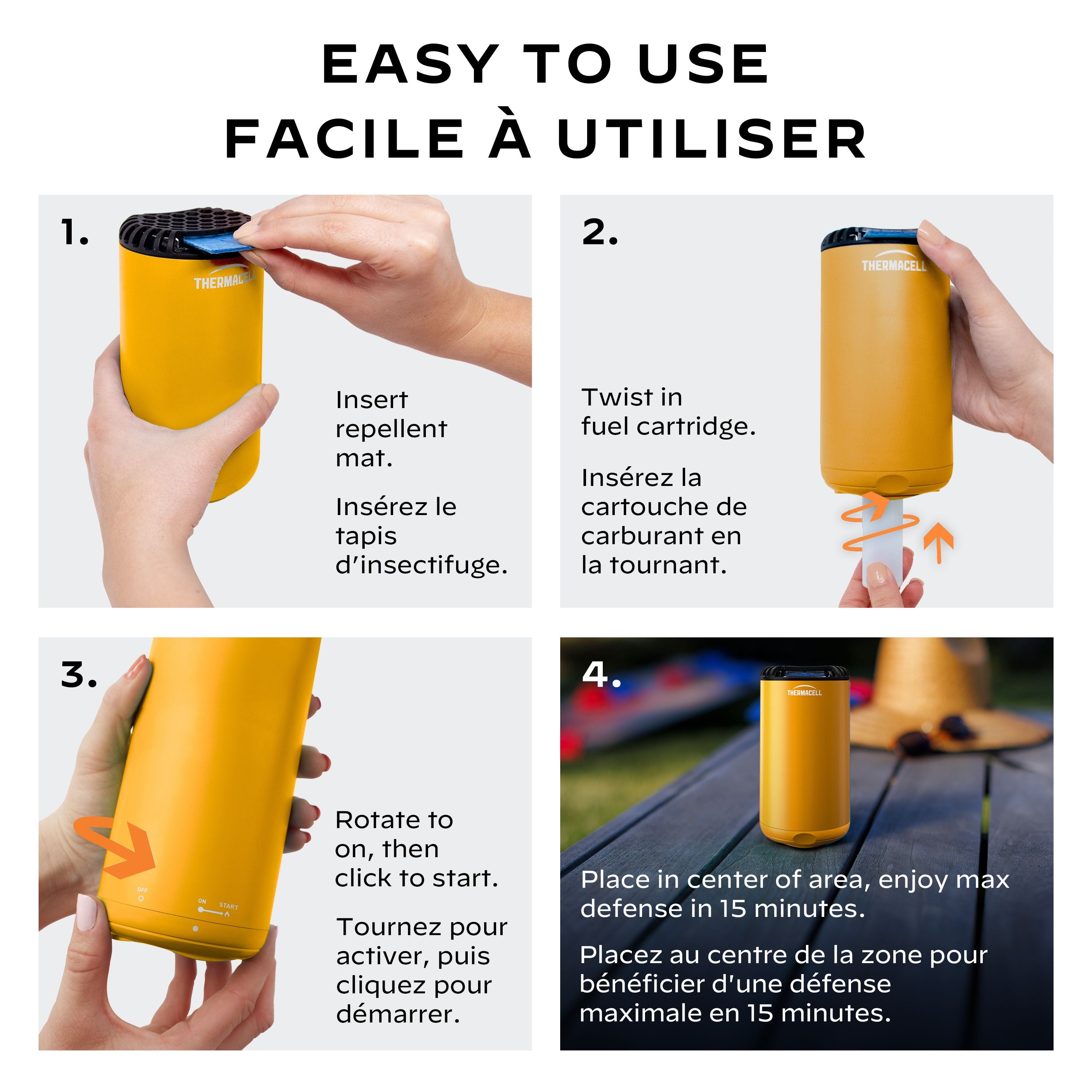 EASY TO USE
FACILE À UTILISER

1.

THERMACELL

Insert repellent mat.

Insérez le tapis d'insectifuge.

2.

THERMACELL

Twist in fuel cartridge.

Insérez la cartouche de carburant en la tournant.

3.

OFF

ON START

Rotate to on, then click to start.

Tournez pour activer, puis cliquez pour démarrer.

4.

THERMACELL

Place in center of area, enjoy max defense in 15 minutes.

Placez au centre de la zone pour bénéficier d'une défense maximale en 15 minutes.