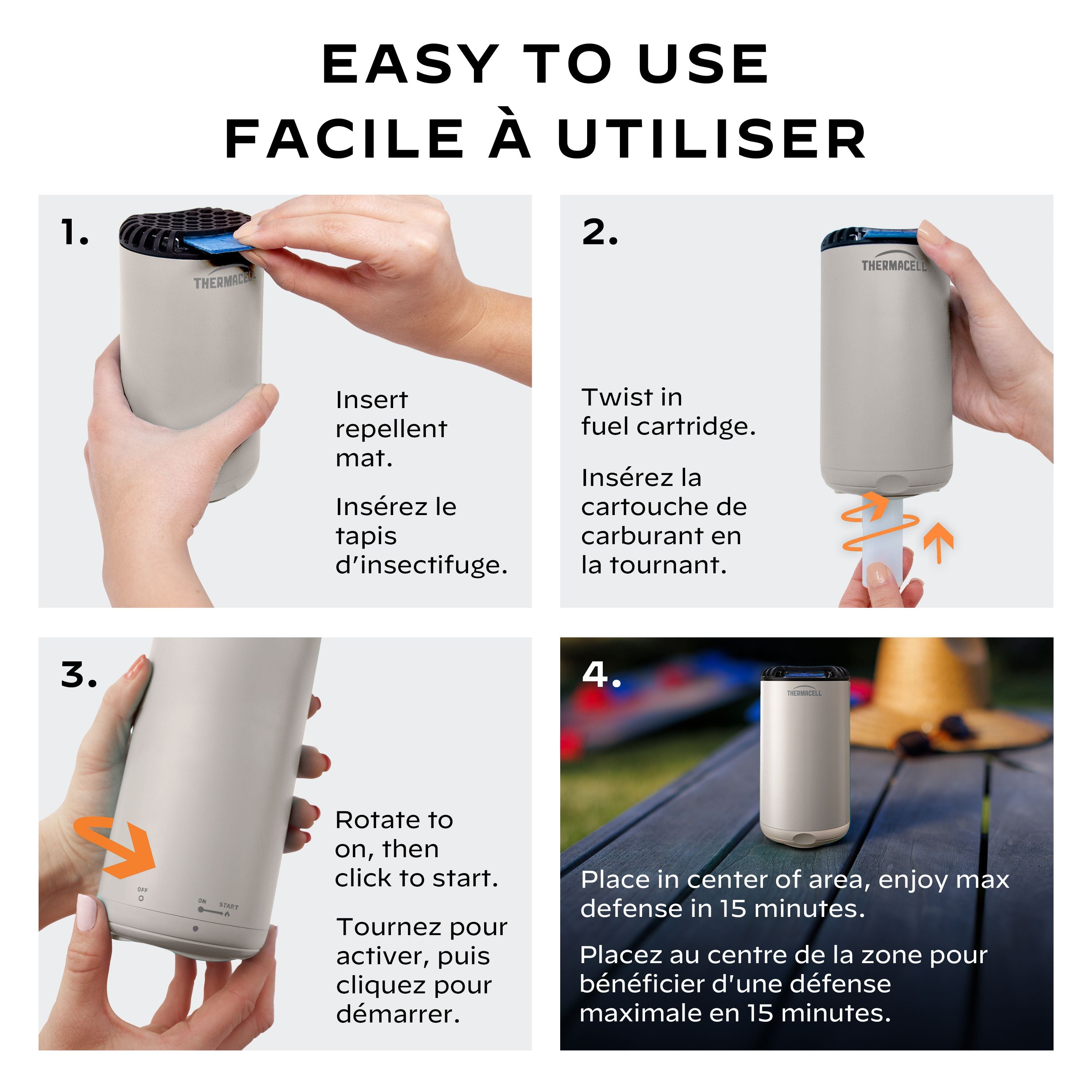 EASY TO USE
FACILE À UTILISER

1.

THERMACELL

Insert repellent mat.

Insérez le tapis d'insectifuge.

2.

THERMACELL

Twist in fuel cartridge.

Insérez la cartouche de carburant en la tournant.

3.

OFF

ON START

Rotate to on, then click to start.

Tournez pour activer, puis cliquez pour démarrer.

4.

THERMACELL

Place in center of area, enjoy max defense in 15 minutes.

Placez au centre de la zone pour bénéficier d'une défense maximale en 15 minutes.